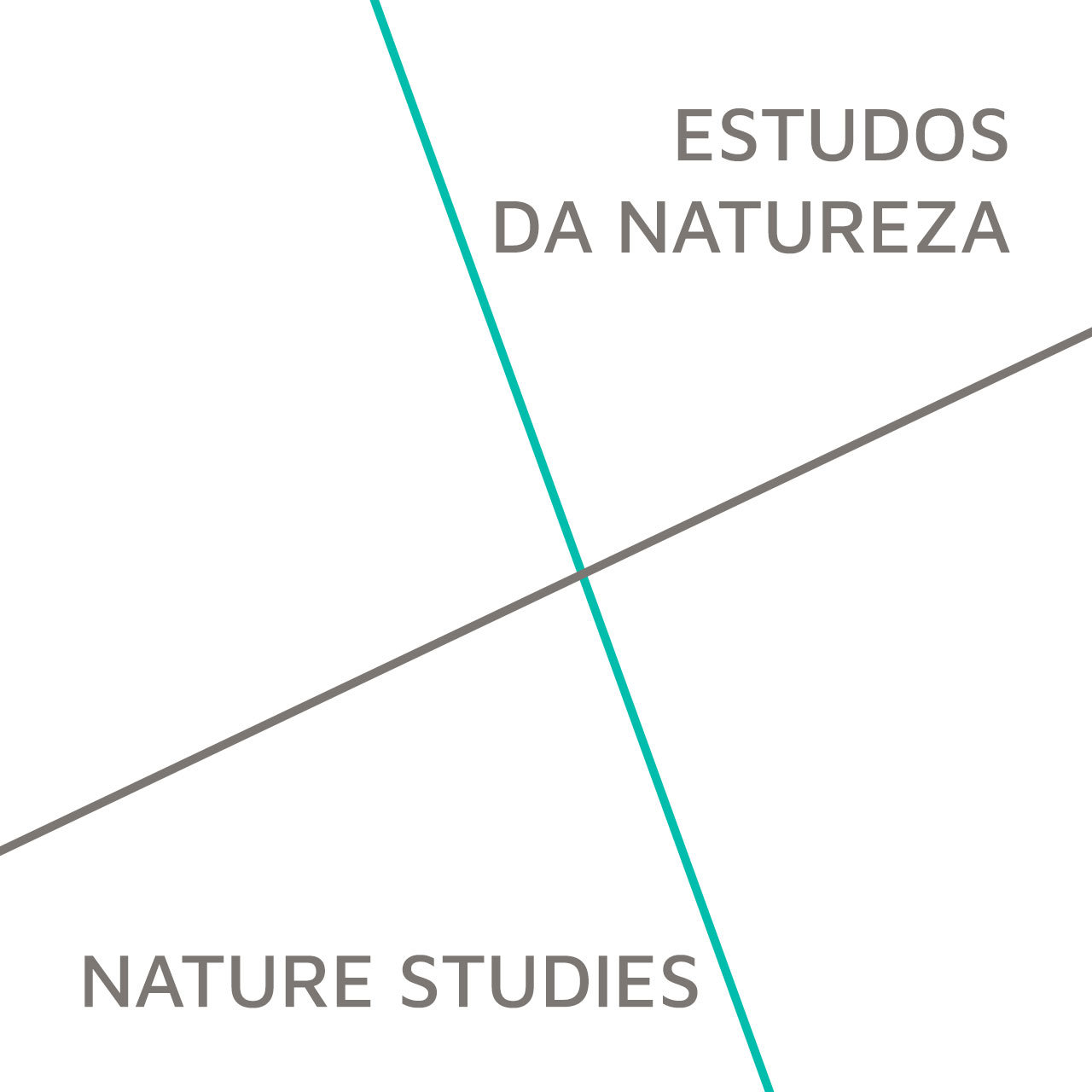 ESTUDOS
DA NATUREZA

NATURE STUDIES