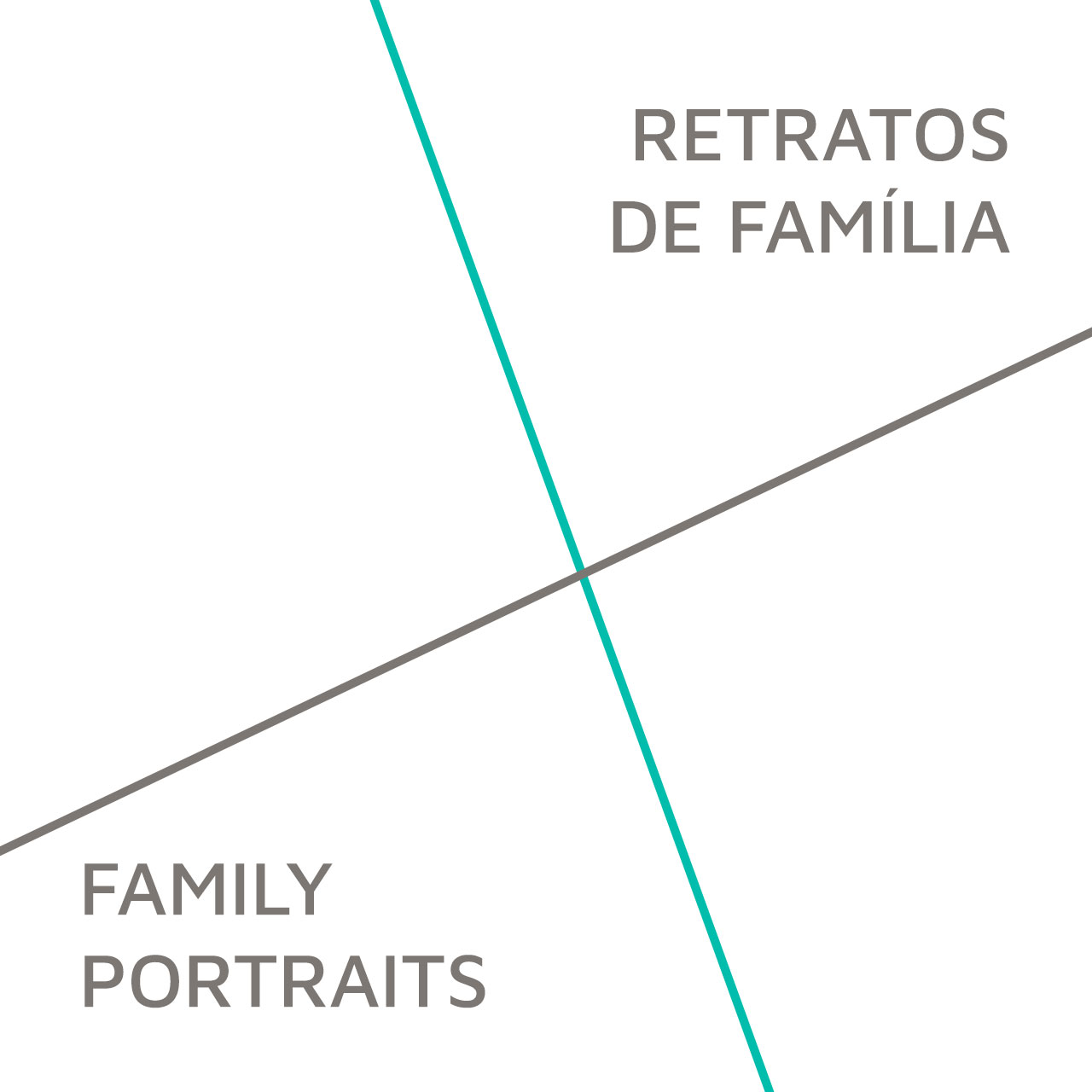 RETRATOS
DE FAMÍLIA

FAMILY
PORTRAITS